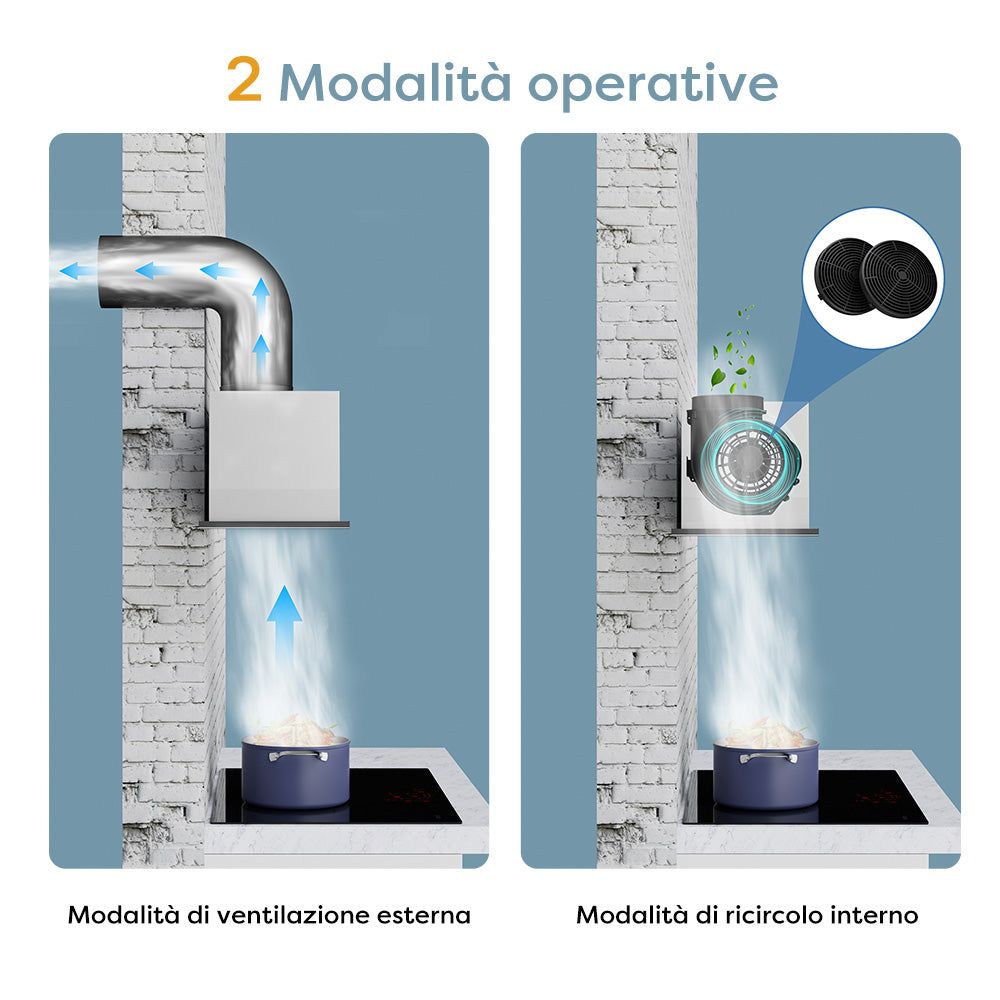 2 Modalità operative

Modalità di ventilazione esterna

Modalità di ricircolo interno