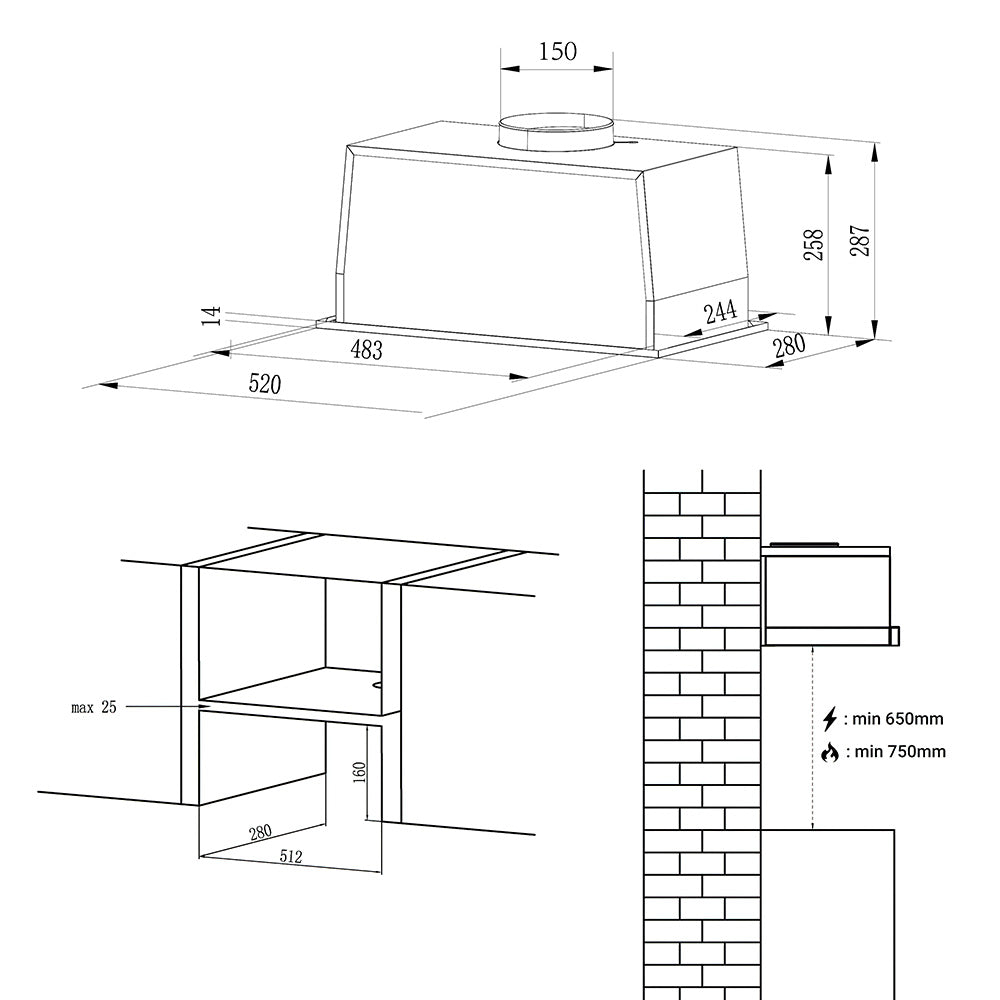 150

258

287

14

244

483

280

520

max 25

160

280

512

: min 650mm

: min 750mm