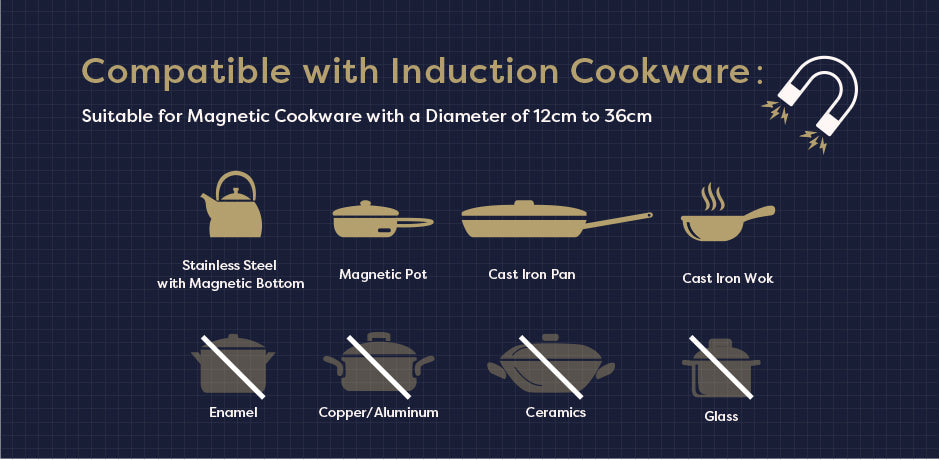 Compatible with Induction Cookware:

Suitable for Magnetic Cookware with a Diameter of 12cm to 36cm

Stainless Steel with Magnetic Bottom

Magnetic Pot

Cast Iron Pan

Cast Iron Wok

Enamel

Copper/Aluminum

Ceramics

Glass